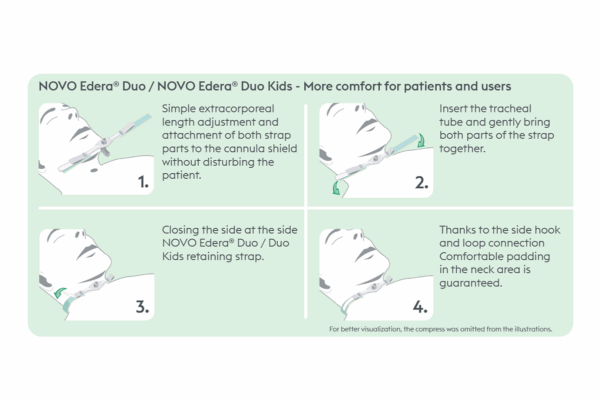 NOVO Edera® Duo / NOVO Edera® Duo Kids - More comfort for patients and users

1.

Simple extracorporeal length adjustment and attachment of both strap parts to the cannula shield without disturbing the patient.

2.

Insert the tracheal tube and gently bring both parts of the strap together.

3.

Closing the side at the side NOVO Edera® Duo / Duo Kids retaining strap.

4.

Thanks to the side hook and loop connection Comfortable padding in the neck area is guaranteed.

For better visualization, the compress was omitted from the illustrations.